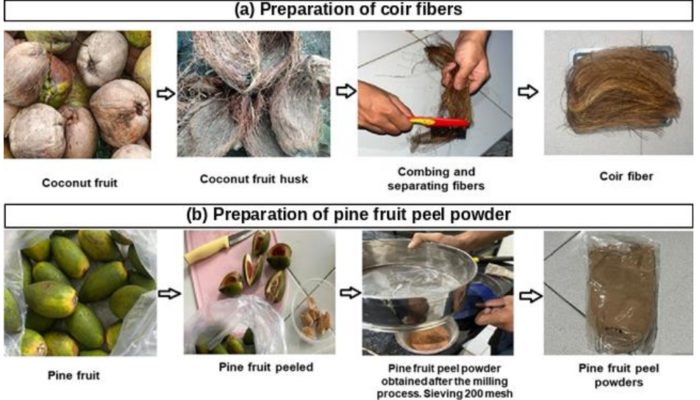 (a) Preparation of coir fibers

Coconut fruit

Coconut fruit husk

Combing and separating fibers

Coir fiber

(b) Preparation of pine fruit peel powder

Pine fruit

Pine fruit peeled

Pine fruit peel powder obtained after the milling process. Sieving 200 mesh

Pine fruit peel powders